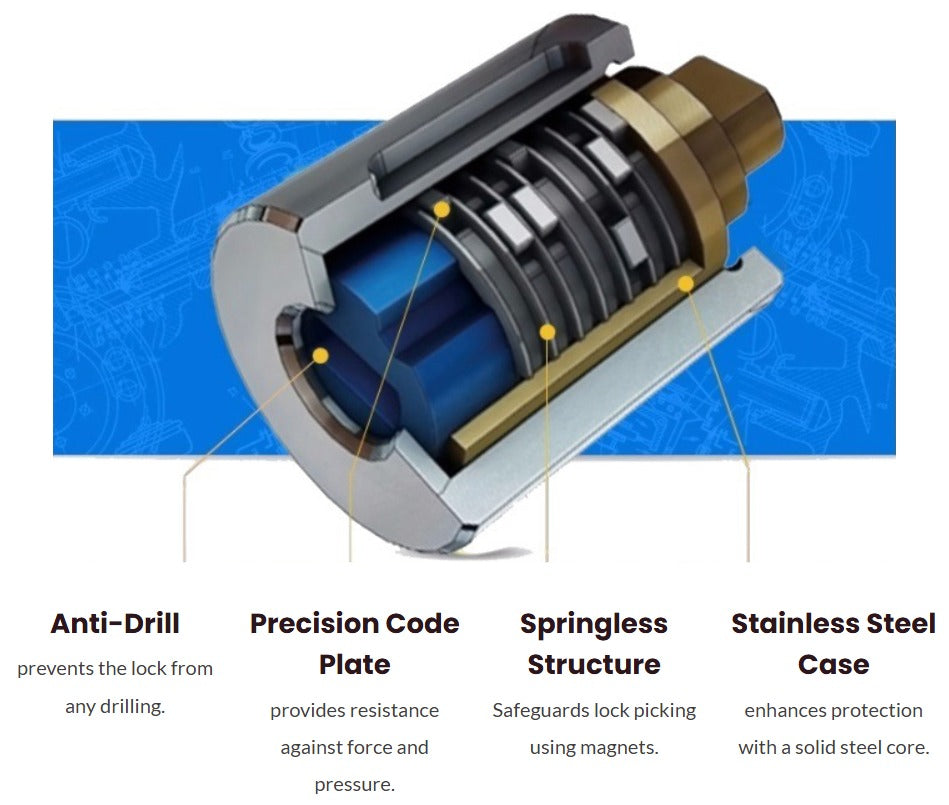 Anti-Drill
prevents the lock from any drilling.

Precision Code Plate
provides resistance against force and pressure.

Springless Structure
Safeguards lock picking using magnets.

Stainless Steel Case
enhances protection with a solid steel core.